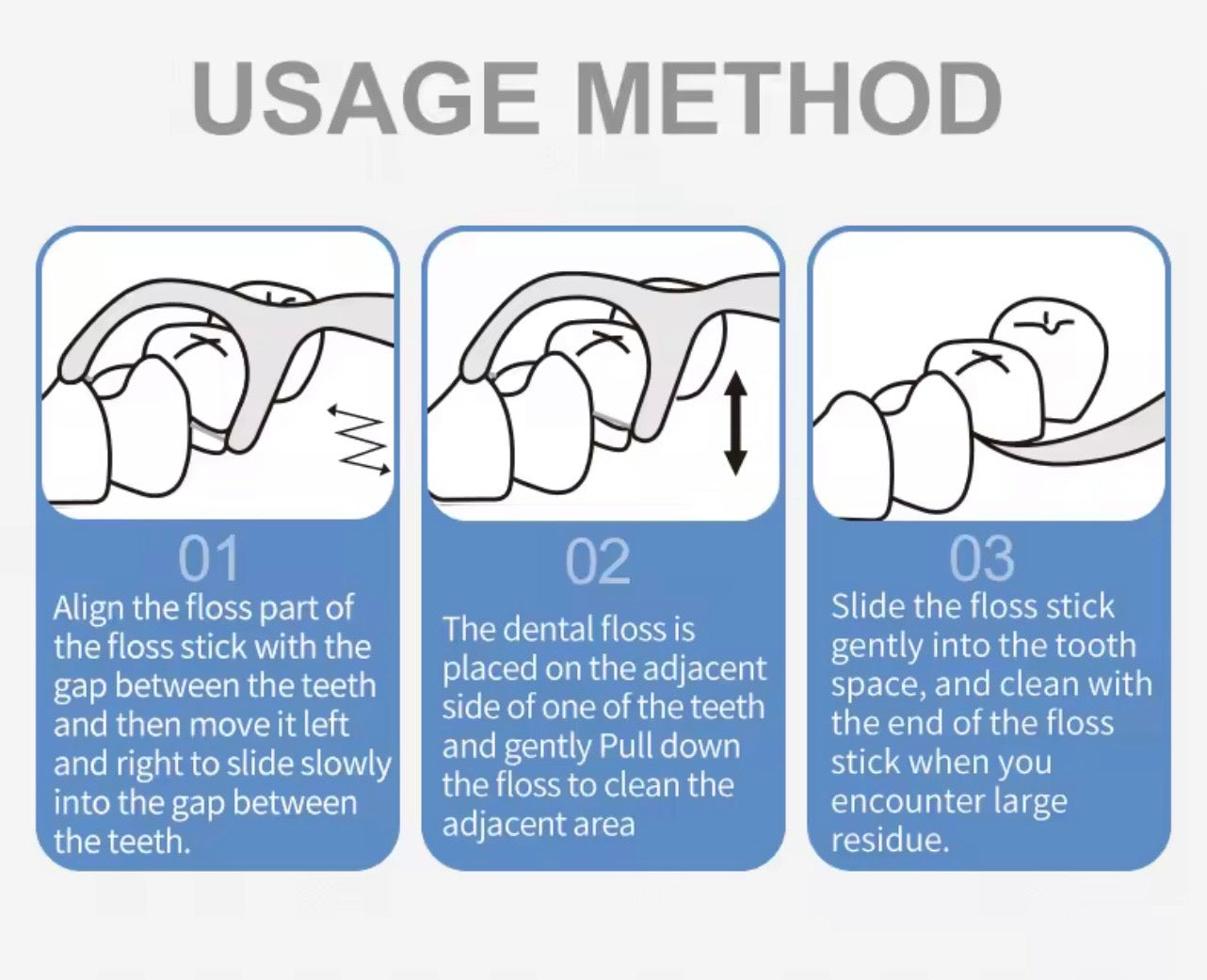 USAGE METHOD

01
Align the floss part of the floss stick with the gap between the teeth and then move it left and right to slide slowly into the gap between the teeth.

02
The dental floss is placed on the adjacent side of one of the teeth and gently Pull down the floss to clean the adjacent area

03
Slide the floss stick gently into the tooth space, and clean with the end of the floss stick when you encounter large residue.